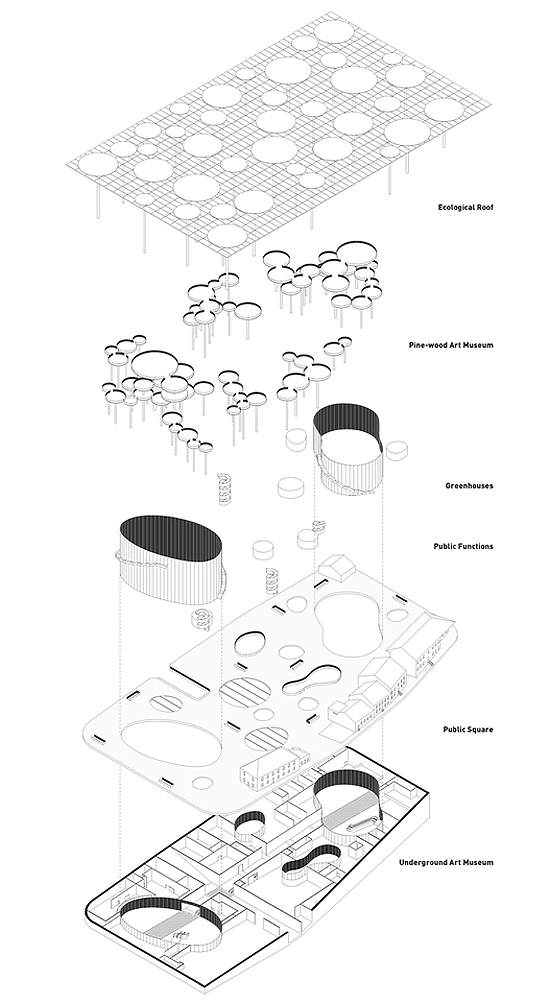 Ecological Roof

Pine-wood Art Museum

Greenhouses

Public Functions

Public Square

Underground Art Museum