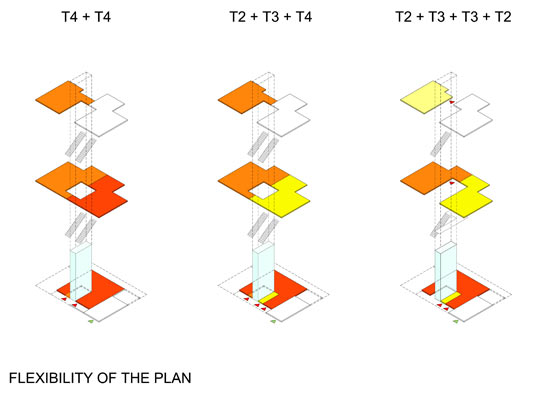 T4 + T4

T2 + T3 + T4

T2 + T3 + T3 + T2

FLEXIBILITY OF THE PLAN