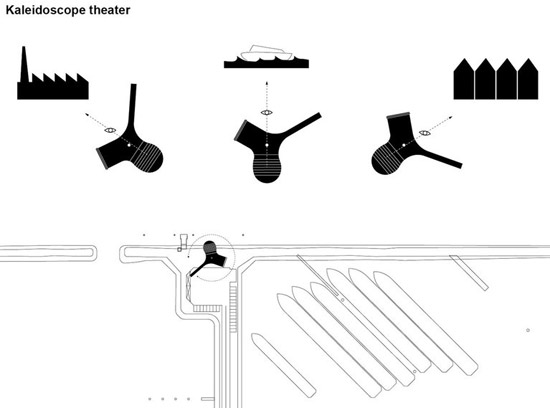 Kaleidoscope theater