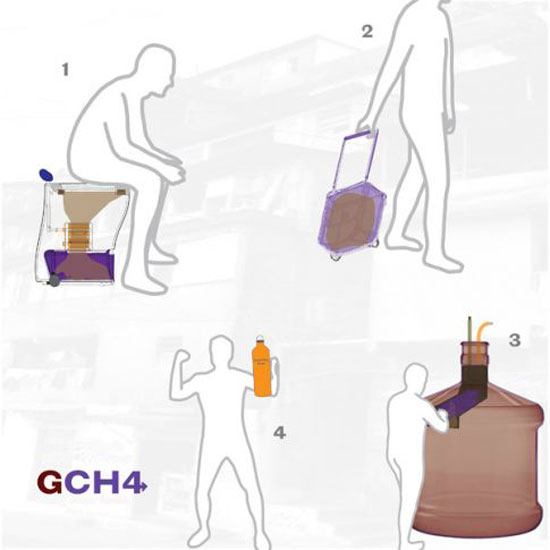 1

2

3

4

GCH4