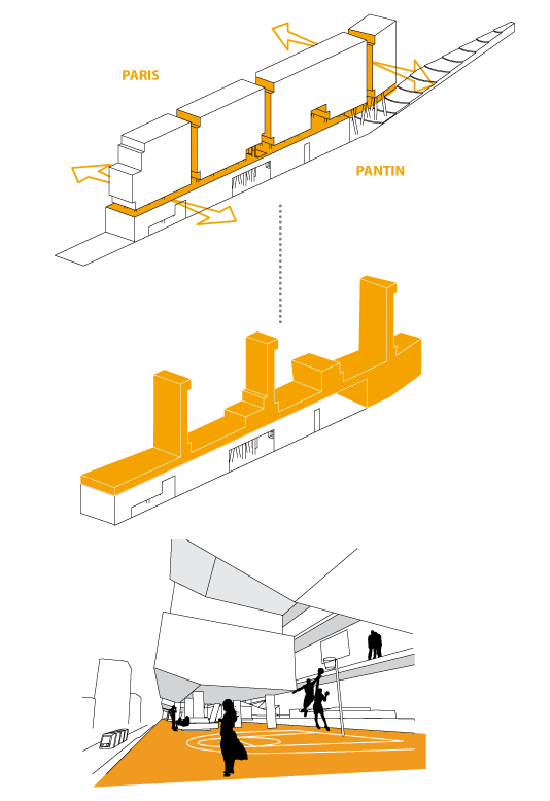 PARIS

PANTIN