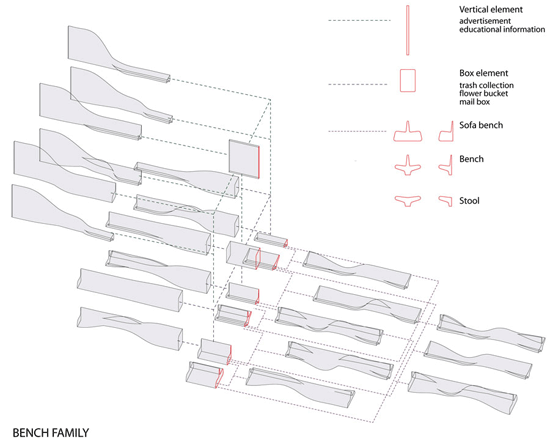 Vertical element
advertisement
educational information

Box element
trash collection
flower bucket
mail box

Sofa bench

Bench

Stool

BENCH FAMILY