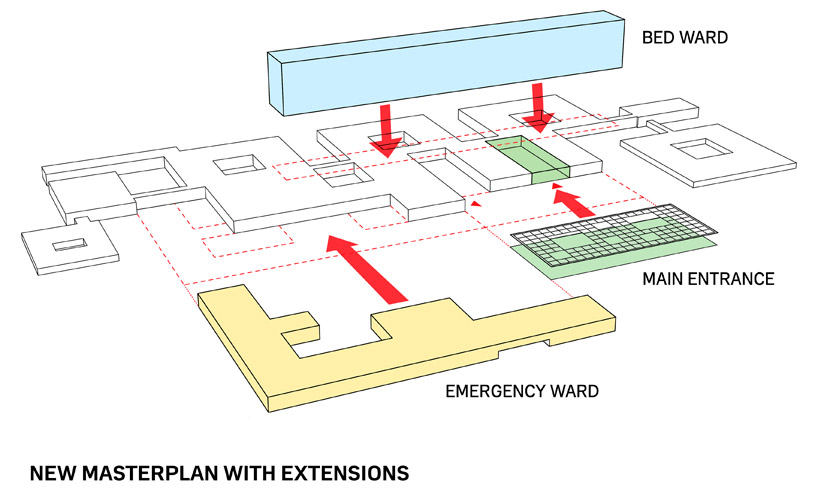 BED WARD

MAIN ENTRANCE

EMERGENCY WARD

NEW MASTERPLAN WITH EXTENSIONS