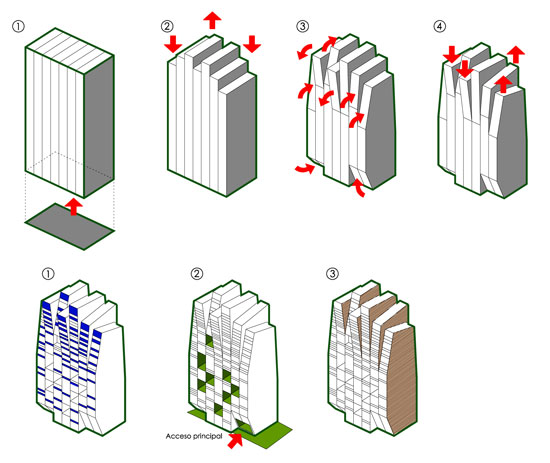 ①
②
③
④
①
②
③
Acceso principal