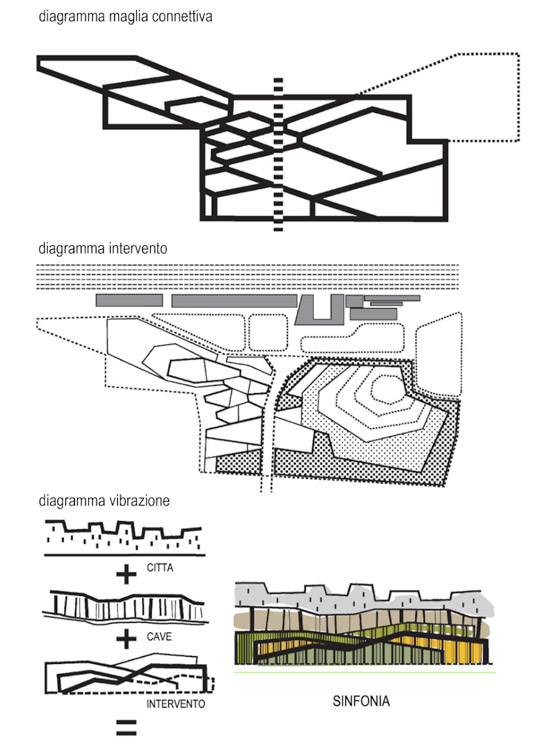 diagramma maglia connettiva

diagramma intervento

diagramma vibrazione

+ CITTA

+ CAVE

INTERVENTO

=

SINFONIA