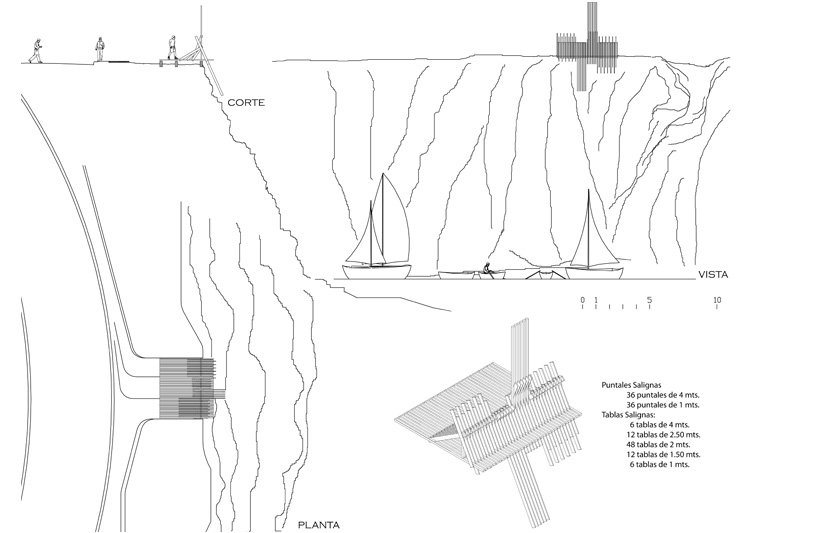 CORTE

VISTA

0 1 5 10

Puntales Salignas
36 puntales de 4 mts.
36 puntales de 1 mts.
Tablas Salignas:
6 tablas de 4 mts.
12 tablas de 2.50 mts.
48 tablas de 2 mts.
12 tablas de 1.50 mts.
6 tablas de 1 mts.

PLANTA