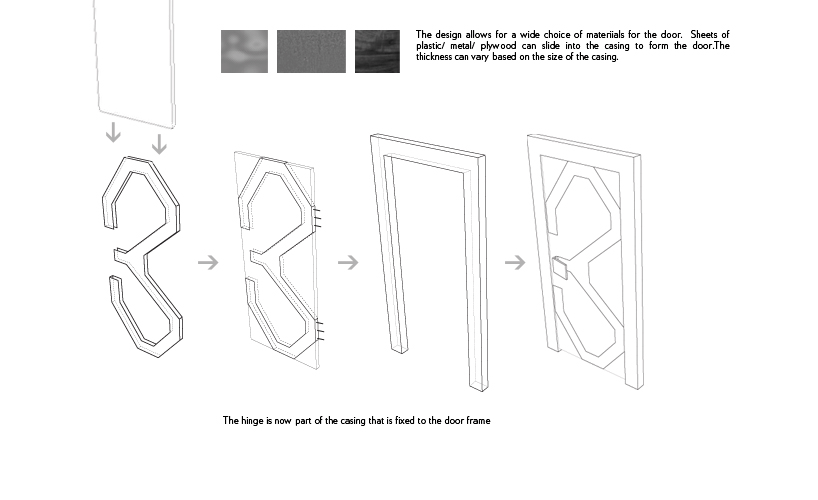 The design allows for a wide choice of materiials for the door. Sheets of plastic/ metal/ plywood can slide into the casing to form the door.The thickness can vary based on the size of the casing.

The hinge is now part of the casing that is fixed to the door frame