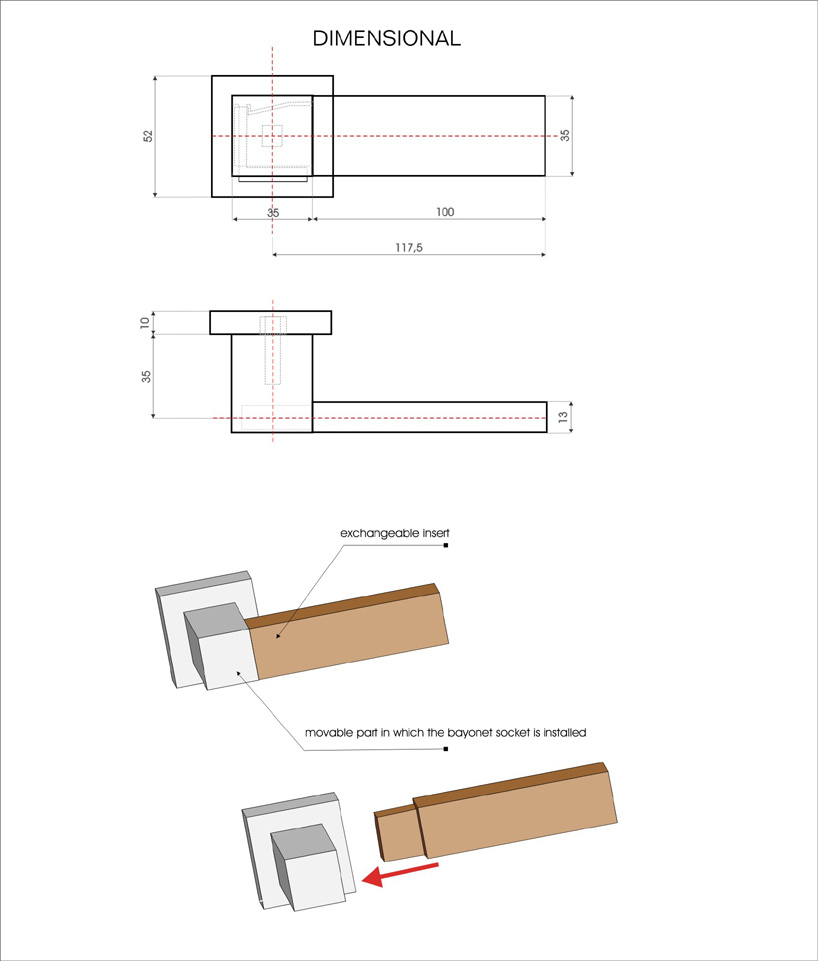 DIMENSIONAL

52

35

35

100

117,5

10

35

13

exchangeable insert

movable part in which the bayonet socket is installed