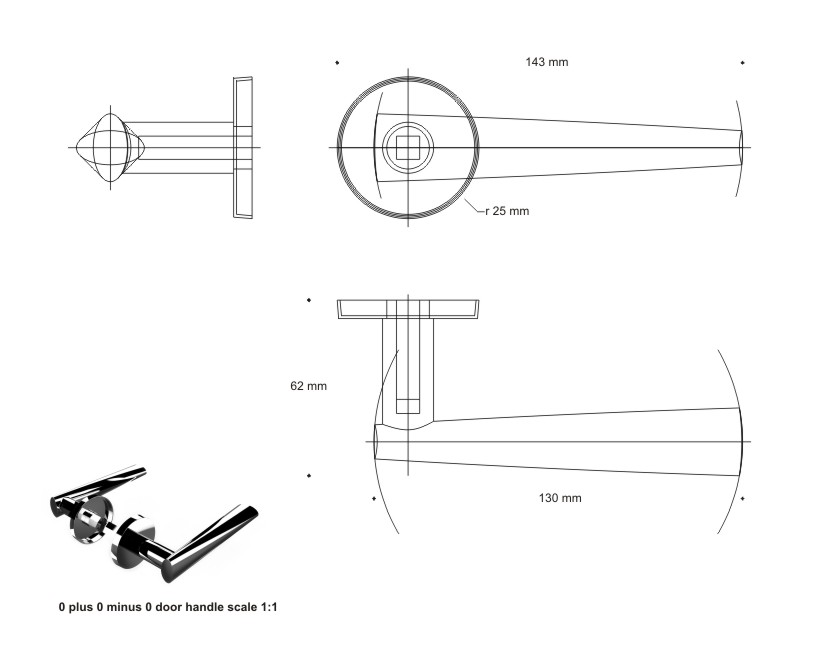 143 mm

r 25 mm

62 mm

130 mm

0 plus 0 minus 0 door handle scale 1:1