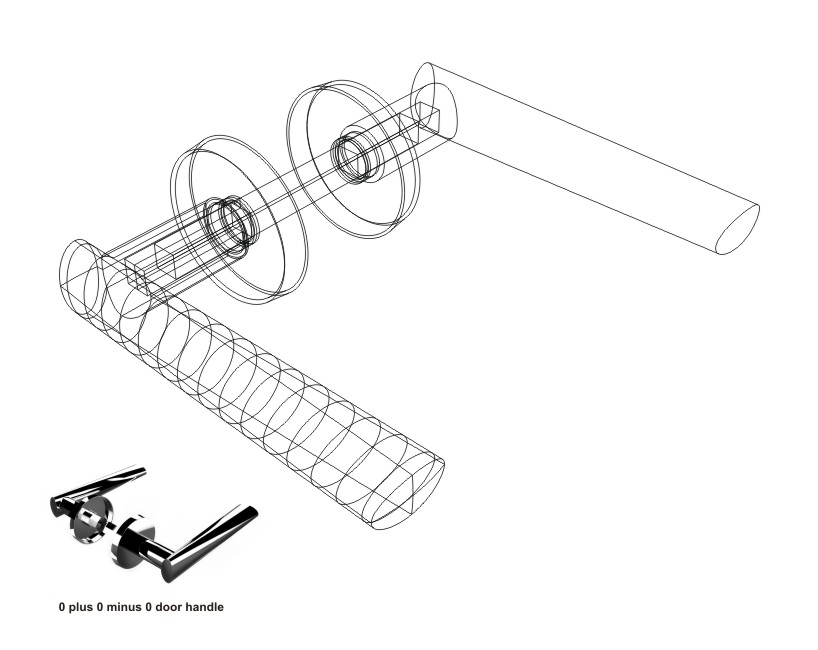 0 plus 0 minus 0 door handle