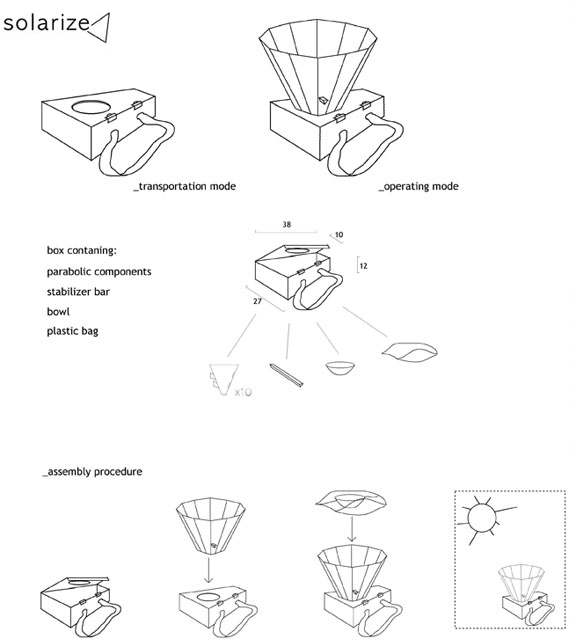 solarize

_transportation mode

_operating mode

box contaning:
parabolic components
stabilizer bar
bowl
plastic bag

38

10

12

27

x10

_assembly procedure