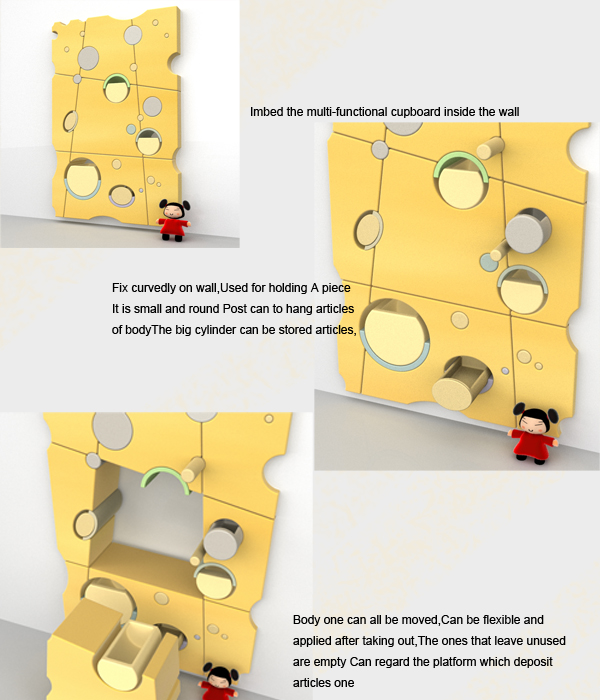 Imbed the multi-functional cupboard inside the wall

Fix curvedly on wall,Used for holding A piece It is small and round Post can to hang articles of bodyThe big cylinder can be stored articles,

Body one can all be moved,Can be flexible and applied after taking out,The ones that leave unused are empty Can regard the platform which deposit articles one