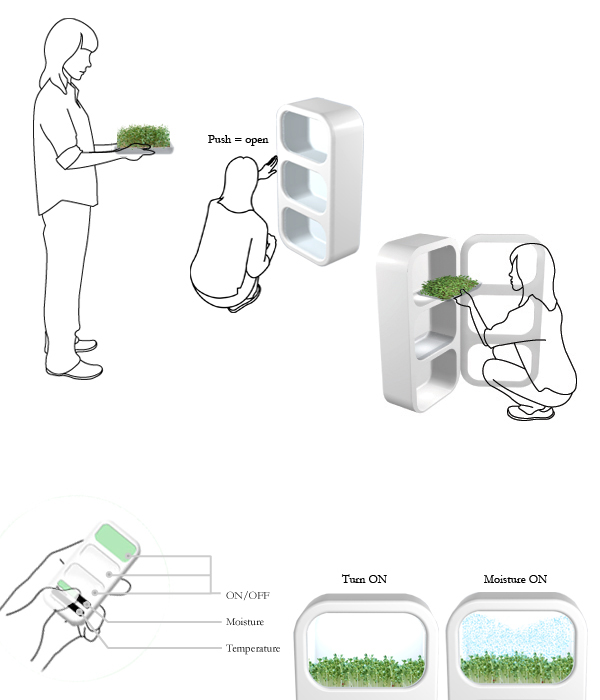 Push = open

ON/OFF

Moisture

Temperature

Turn ON

Moisture ON