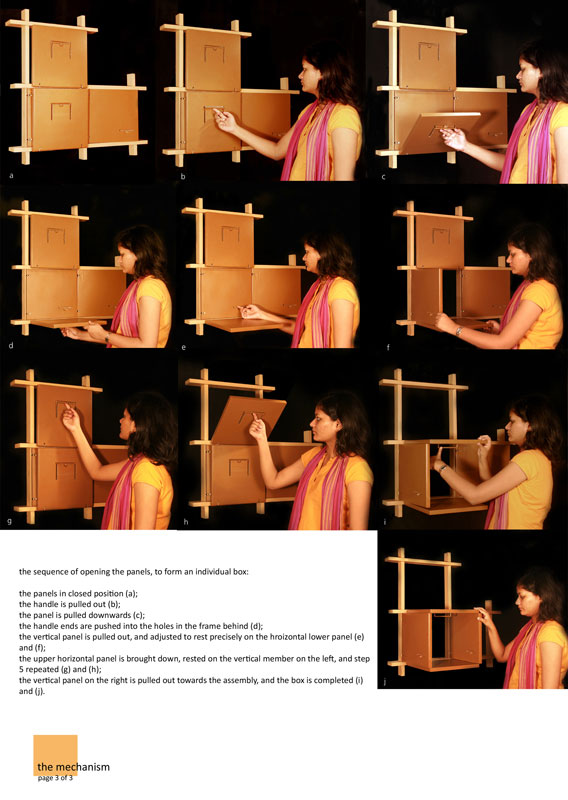 a

b

c

d

e

f

g

h

i

the sequence of opening the panels, to form an individual box:

the panels in closed position (a);
the handle is pulled out (b);
the panel is pulled downwards (c);
the handle ends are pushed into the holes in the frame behind (d);
the vertical panel is pulled out, and adjusted to rest precisely on the hroizontal lower panel (e) and (f);
the upper horizontal panel is brought down, rested on the vertical member on the left, and step 5 repeated (g) and (h);
the vertical panel on the right is pulled out towards the assembly, and the box is completed (i) and (j).

j

the mechanism
page 3 of 3