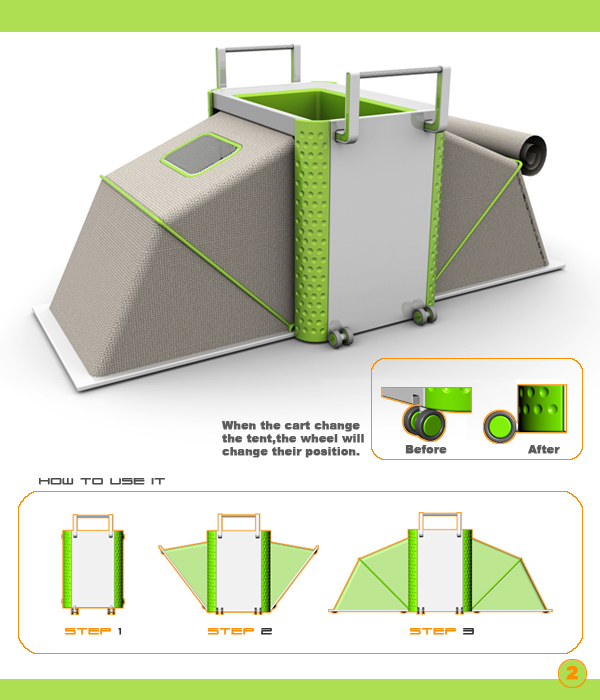 When the cart change the tent,the wheel will change their position.

Before

After

HOW TO USE IT

STEP 1

STEP 2

STEP 3

2