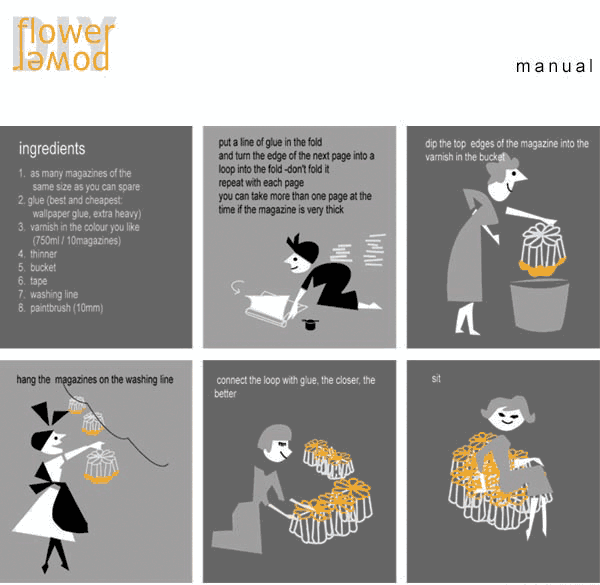 DIY
flower
power

manual

ingredients

1. as many magazines of the same size as you can spare
2. glue (best and cheapest: wallpaper glue, extra heavy)
3. varnish in the colour you like (750ml / 10magazines)
4. thinner
5. bucket
6. tape
7. washing line
8. paintbrush (10mm)

put a line of glue in the fold and turn the edge of the next page into a loop into the fold -don't fold it
repeat with each page
you can take more than one page at the time if the magazine is very thick

dip the top edges of the magazine into the varnish in the bucket

hang the magazines on the washing line

connect the loop with glue, the closer, the better

sit