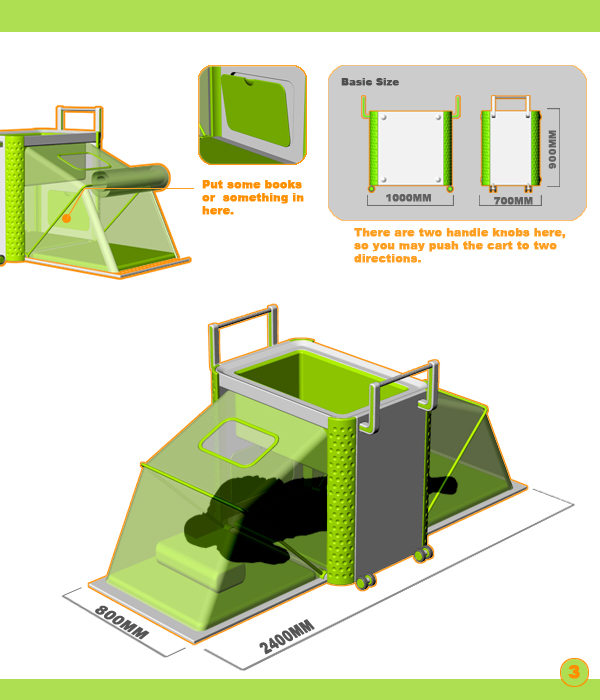 Put some books or something in here.

Basic Size

1000MM

700MM

900MM

There are two handle knobs here, so you may push the cart to two directions.

800MM

2400MM

3