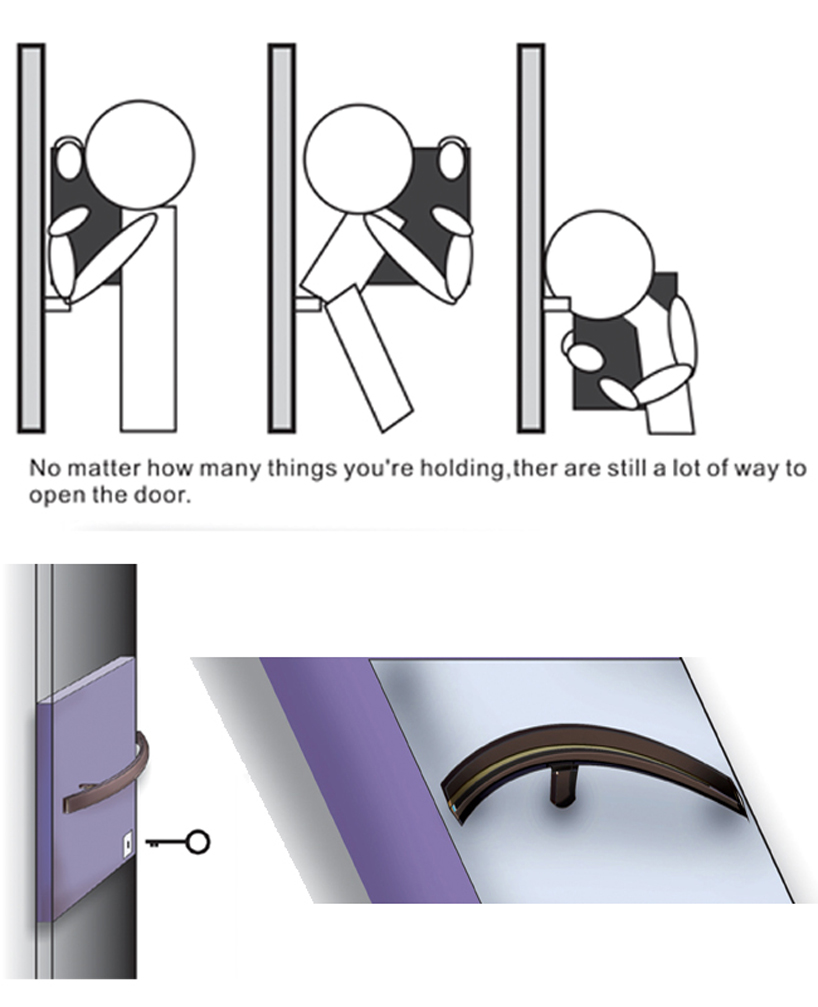 No matter how many things you're holding,ther are still a lot of way to open the door.