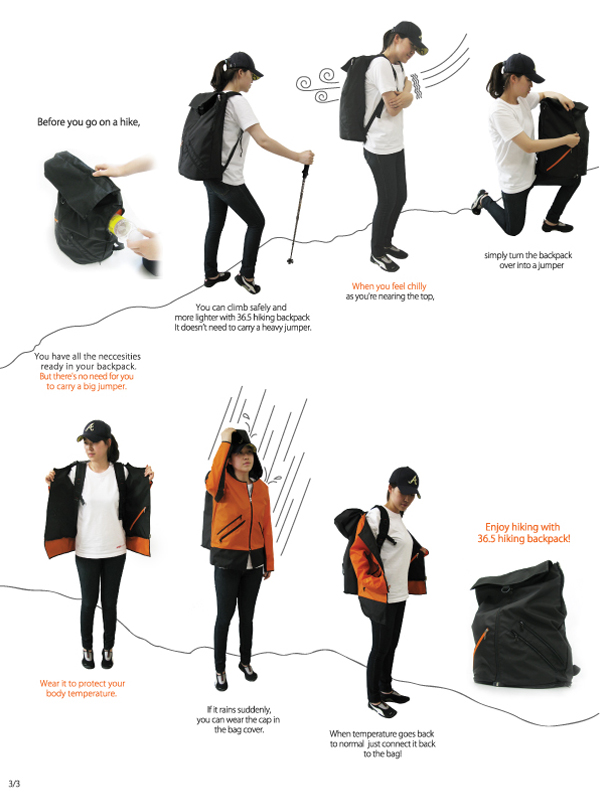 Before you go on a hike,

You have all the neccesities ready in your backpack.
But there's no need for you to carry a big jumper.

You can climb safely and more lighter with 36.5 hiking backpack
It doesn't need to carry a heavy jumper.

When you feel chilly
as you're nearing the top,

simply turn the backpack over into a jumper

Wear it to protect your body temperature.

If it rains suddenly, you can wear the cap in the bag cover.

When temperature goes back to normal just connect it back to the bag!

Enjoy hiking with 36.5 hiking backpack!

3/3