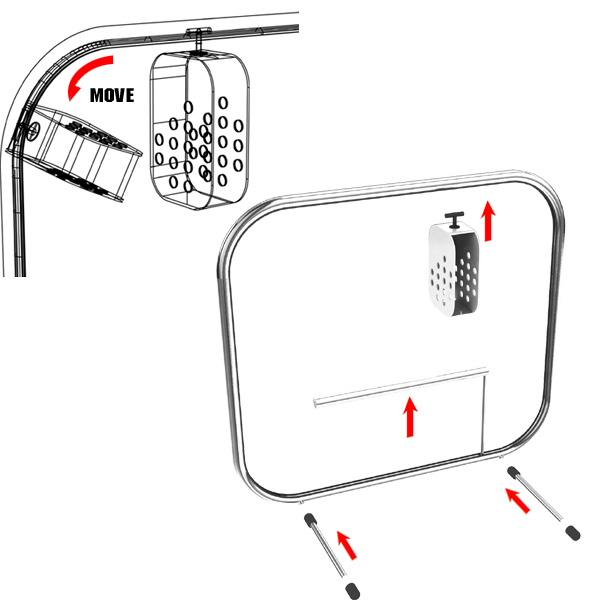 MOVE