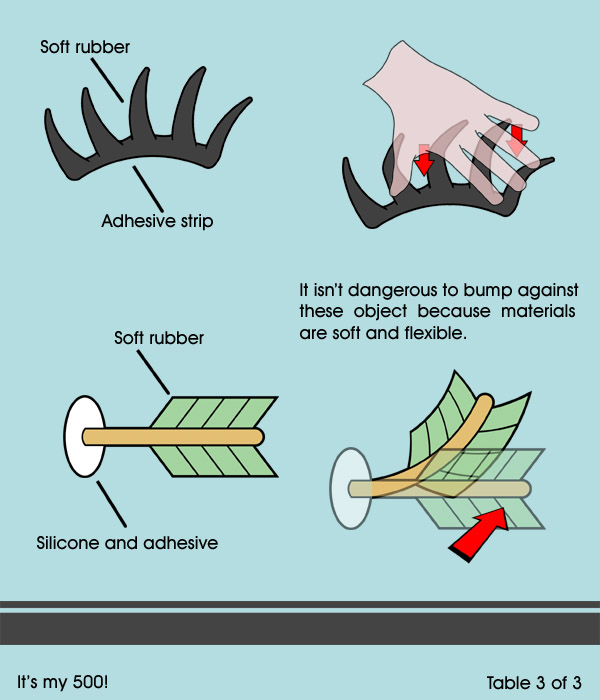 Soft rubber

Adhesive strip

It isn't dangerous to bump against these object because materials are soft and flexible.

Soft rubber

Silicone and adhesive

It's my 500!

Table 3 of 3