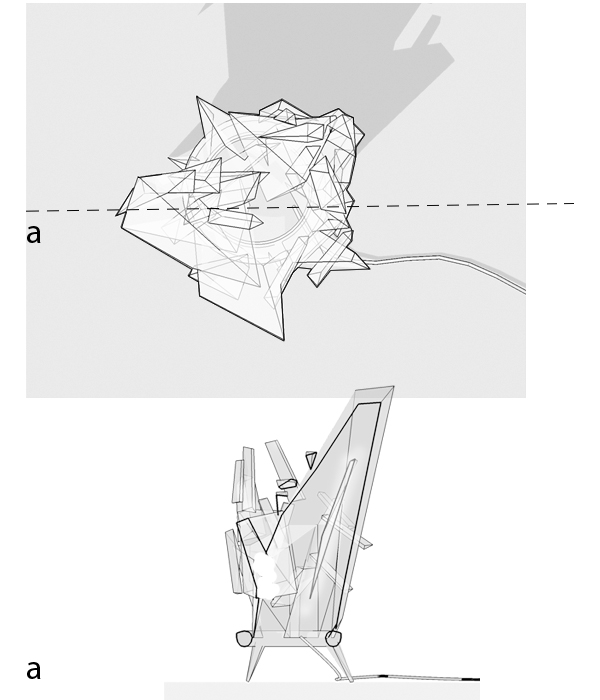 a

a