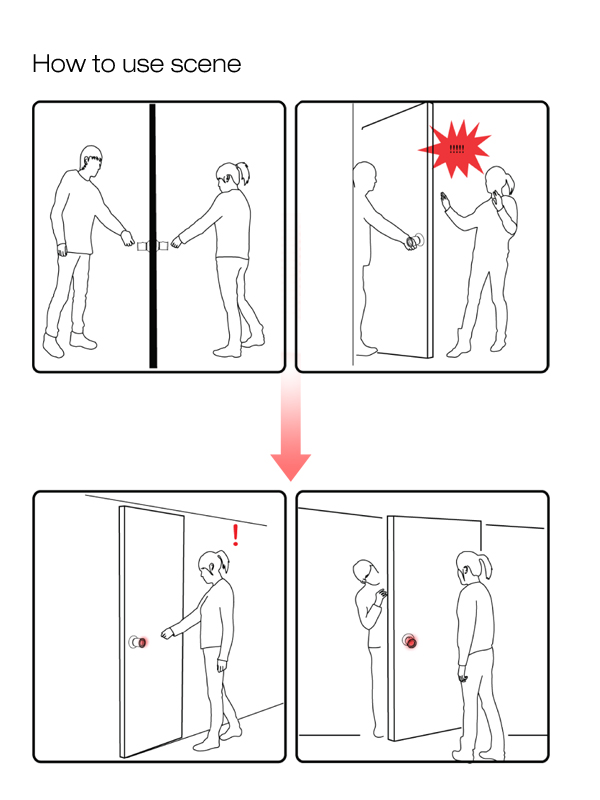 How to use scene

!!!!!

!