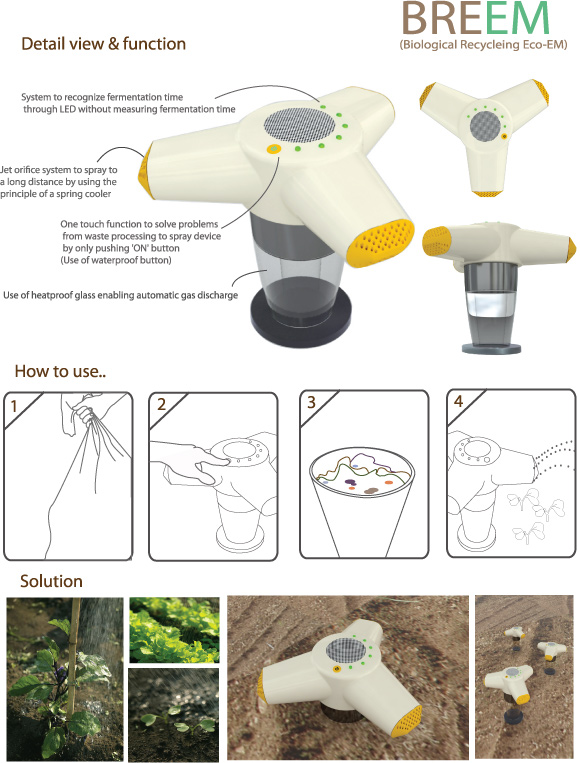 BREEM
(Biological Recycleing Eco-EM)

Detail view & function

System to recognize fermentation time through LED without measuring fermentation time

Jet orifice system to spray to a long distance by using the principle of a spring cooler

One touch function to solve problems from waste processing to spray device by only pushing 'ON' button (Use of waterproof button)

Use of heatproof glass enabling automatic gas discharge

How to use..

1

2

3

4

Solution