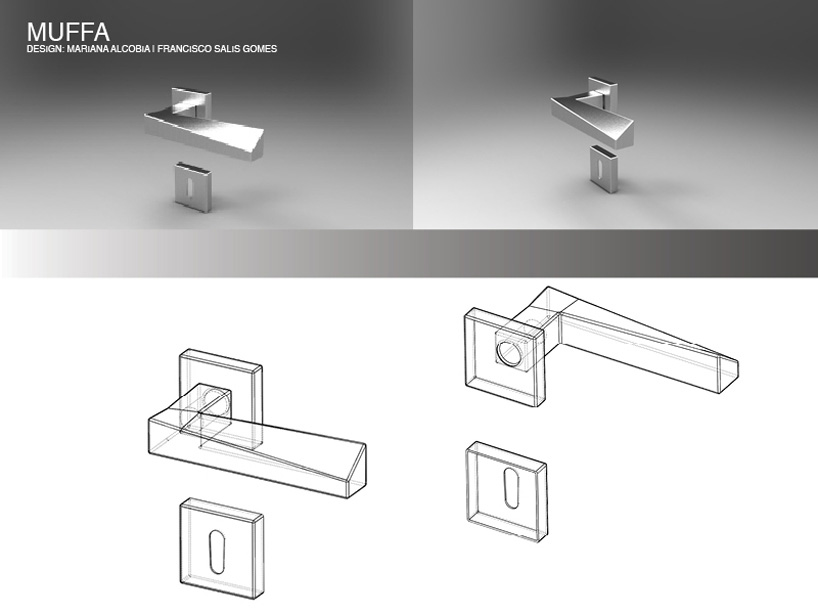 MUFFA
DESIGN: MARIANA ALCOBIA | FRANCISCO SALIS GOMES