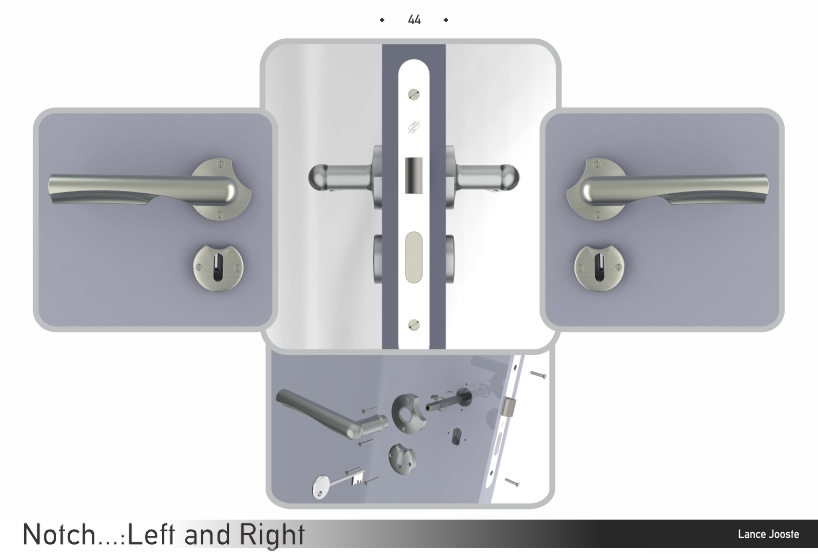 • 44 •

Notch...:Left and Right

Lance Jooste