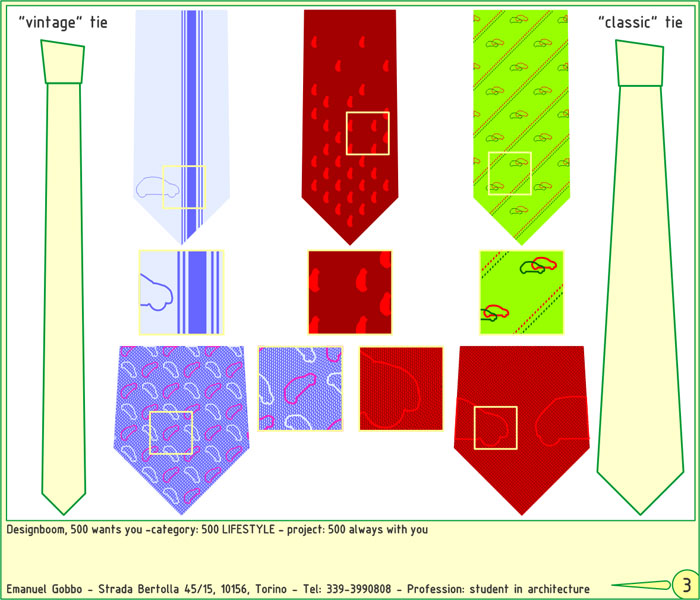 "vintage" tie

"classic" tie

Designboom, 500 wants you -category: 500 LIFESTYLE - project: 500 always with you

Emanuel Gobbo - Strada Bertolla 45/15, 10156, Torino - Tel: 339-3990808 - Profession: student in architecture

3