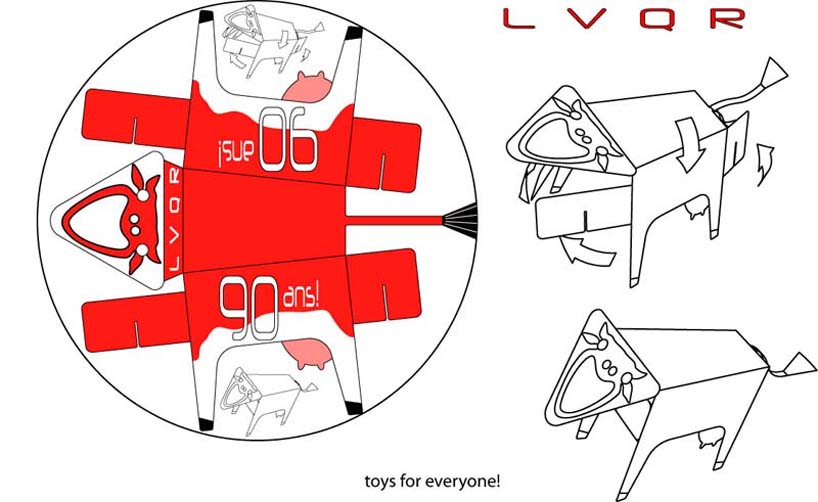 L V Q R

90 ans!

L V Q R

90 ans!

toys for everyone!