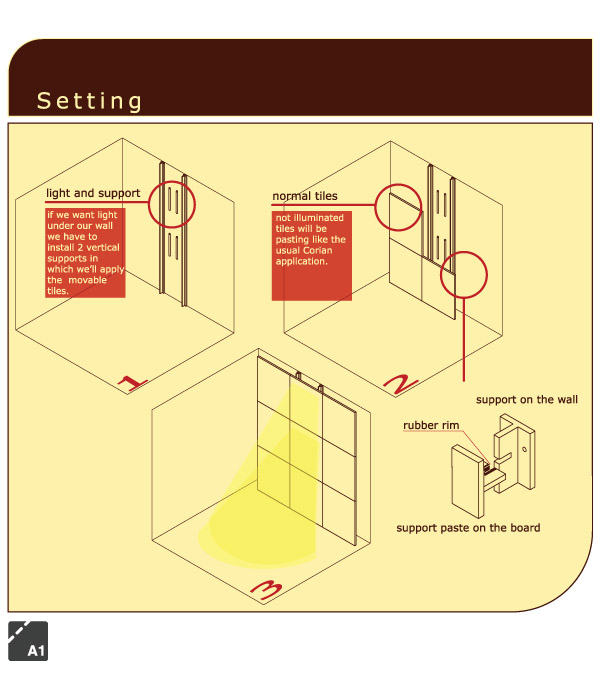 Setting

light and support

if we want light under our wall we have to install 2 vertical supports in which we'll apply the movable tiles.

1

normal tiles

not illuminated tiles will be pasting like the usual Corian application.

2

support on the wall

rubber rim

support paste on the board

3

A1