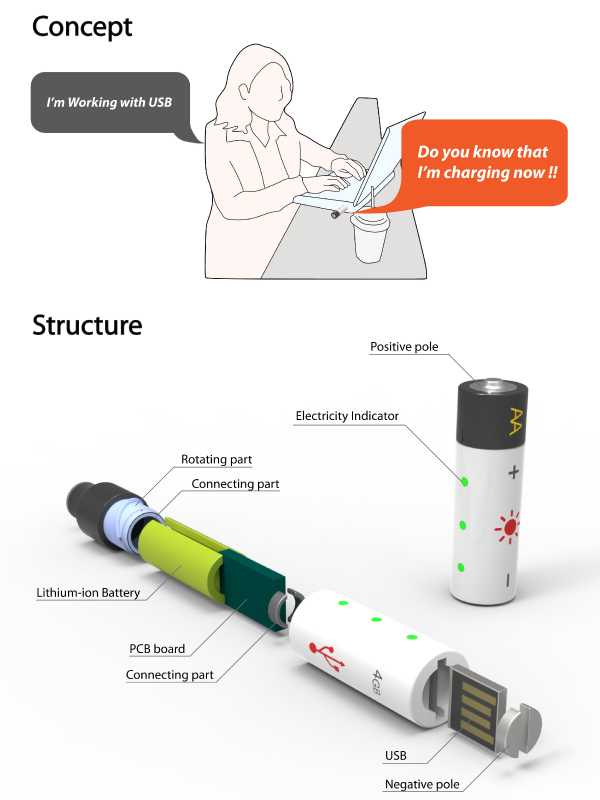 Concept

I'm Working with USB

Do you know that I'm charging now !!

Structure

Positive pole

Electricity Indicator

AA

+

−

Rotating part

Connecting part

Lithium-ion Battery

PCB board

Connecting part

4GB

USB

Negative pole