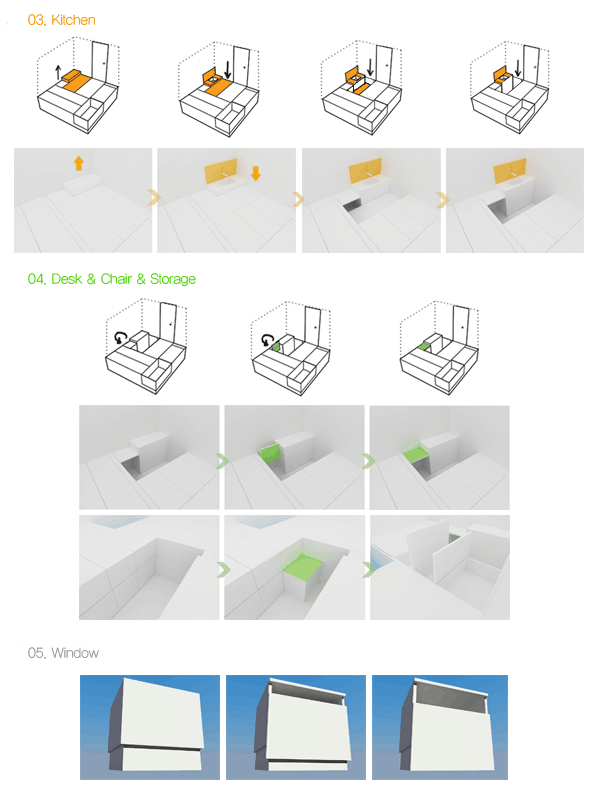 03. Kitchen

04. Desk & Chair & Storage

05. Window