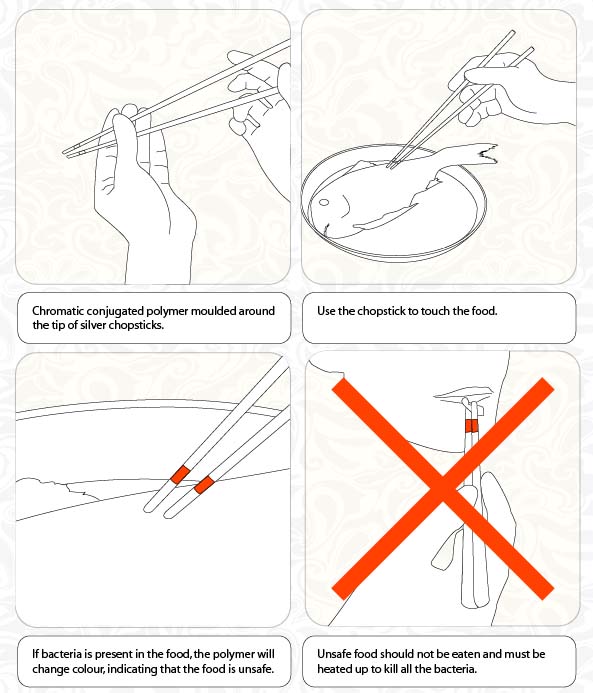 Chromatic conjugated polymer moulded around the tip of silver chopsticks.

Use the chopstick to touch the food.

If bacteria is present in the food, the polymer will change colour, indicating that the food is unsafe.

Unsafe food should not be eaten and must be heated up to kill all the bacteria.