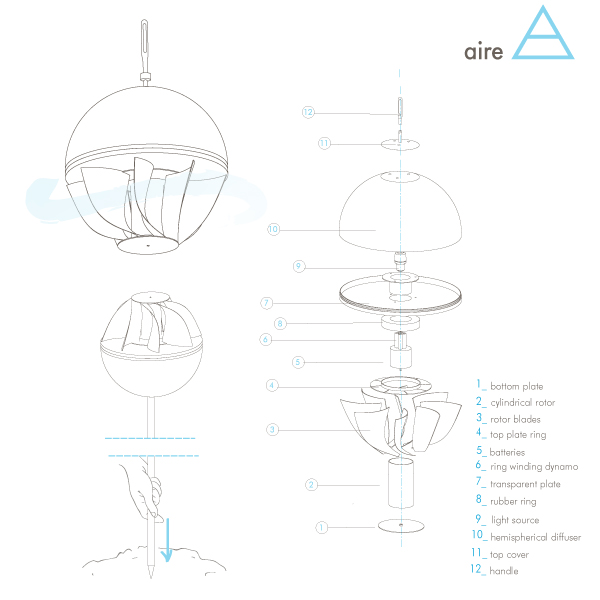 aire

12
11
10
9
7
8
6
5
4
3
2
1

1_ bottom plate
2_ cylindrical rotor
3_ rotor blades
4_ top plate ring
5_ batteries
6_ ring winding dynamo
7_ transparent plate
8_ rubber ring
9_ light source
10_ hemispherical diffuser
11_ top cover
12_ handle