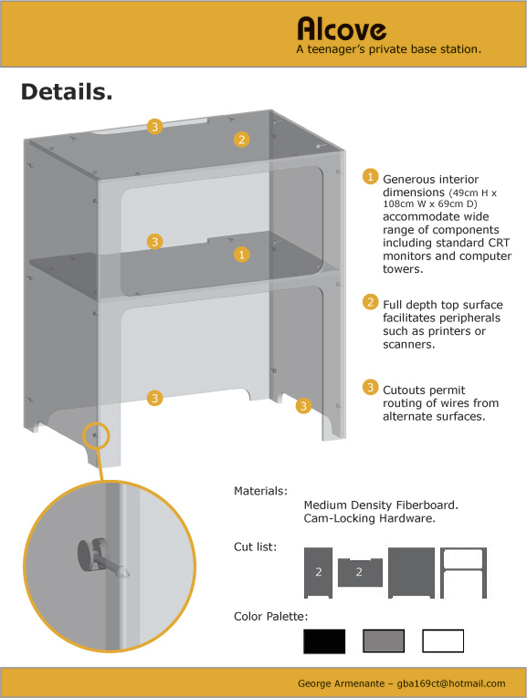 Alcove
A teenager's private base station.

Details.

3
2
3
1
3
3

1 Generous interior dimensions (49cm H x 108cm W x 69cm D) accommodate wide range of components including standard CRT monitors and computer towers.

2 Full depth top surface facilitates peripherals such as printers or scanners.

3 Cutouts permit routing of wires from alternate surfaces.

Materials:
Medium Density Fiberboard.
Cam-Locking Hardware.

Cut list:
2
2

Color Palette:

George Armenante – gba169ct@hotmail.com