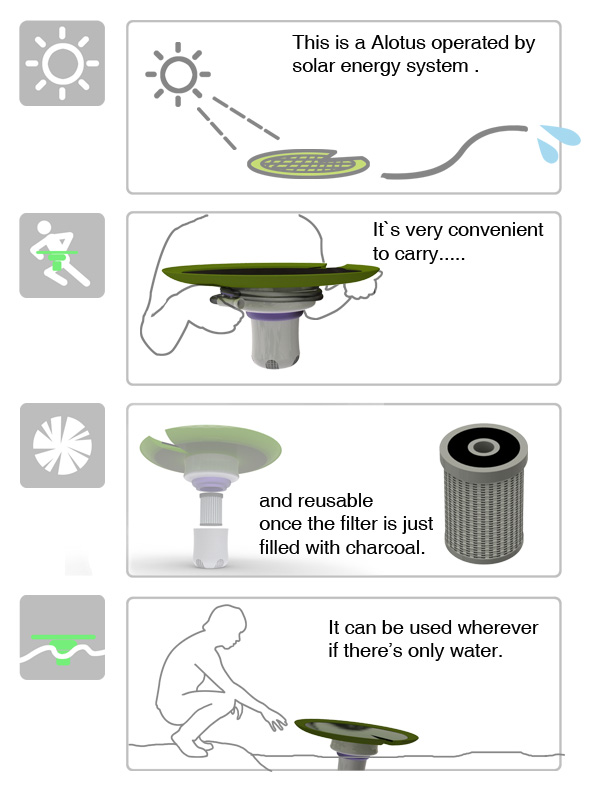 This is a Alotus operated by solar energy system .

It`s very convenient to carry.....

and reusable once the filter is just filled with charcoal.

It can be used wherever if there's only water.