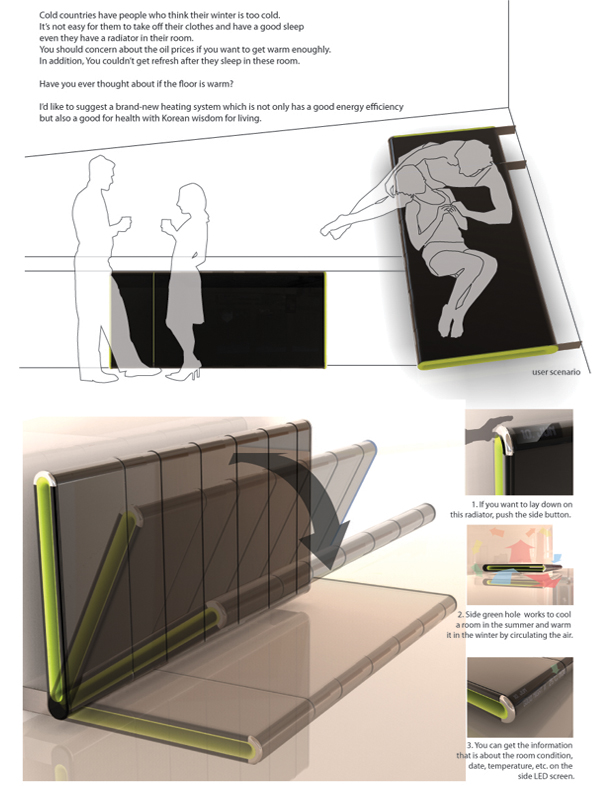 Cold countries have people who think their winter is too cold.
It's not easy for them to take off their clothes and have a good sleep even they have a radiator in their room.
You should concern about the oil prices if you want to get warm enoughly.
In addition, You couldn't get refresh after they sleep in these room.

Have you ever thought about if the floor is warm?

I'd like to suggest a brand-new heating system which is not only has a good energy efficiency but also a good for health with Korean wisdom for living.

user scenario

1. If you want to lay down on this radiator, push the side button.

2. Side green hole works to cool a room in the summer and warm it in the winter by circulating the air.

3. You can get the information that is about the room condition, date, temperature, etc. on the side LED screen.