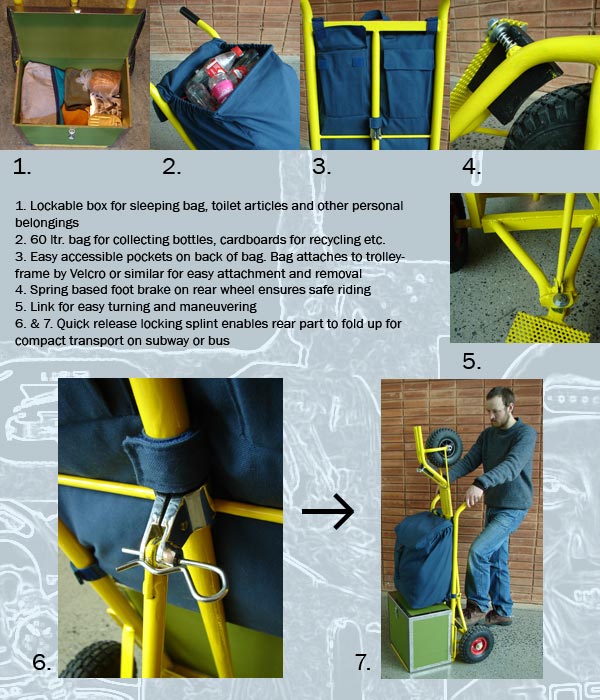 1.
2.
3.
4.

1. Lockable box for sleeping bag, toilet articles and other personal belongings
2. 60 ltr. bag for collecting bottles, cardboards for recycling etc.
3. Easy accessible pockets on back of bag. Bag attaches to trolley-frame by Velcro or similar for easy attachment and removal
4. Spring based foot brake on rear wheel ensures safe riding
5. Link for easy turning and maneuvering
6. & 7. Quick release locking splint enables rear part to fold up for compact transport on subway or bus

5.

6.
7.