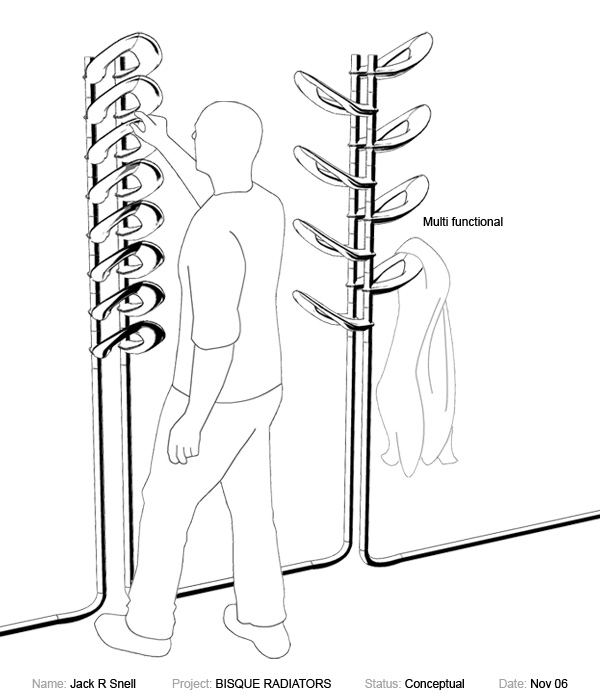 Multi functional

Name: Jack R Snell Project: BISQUE RADIATORS Status: Conceptual Date: Nov 06