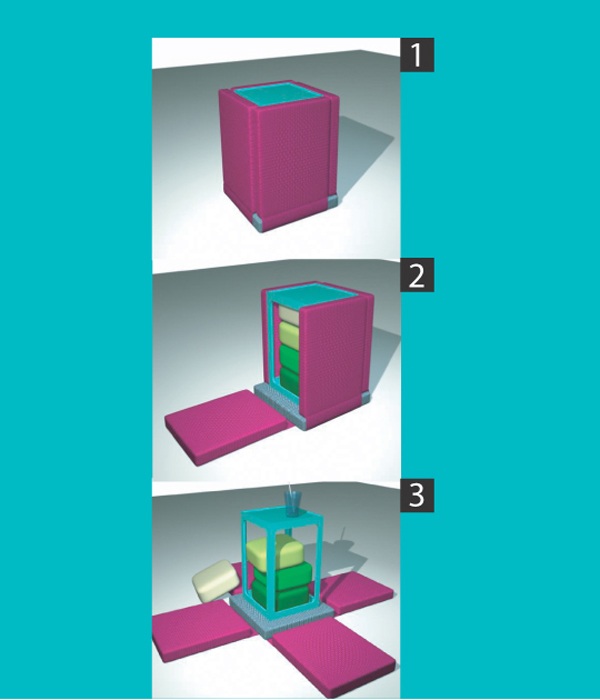 1

2

3