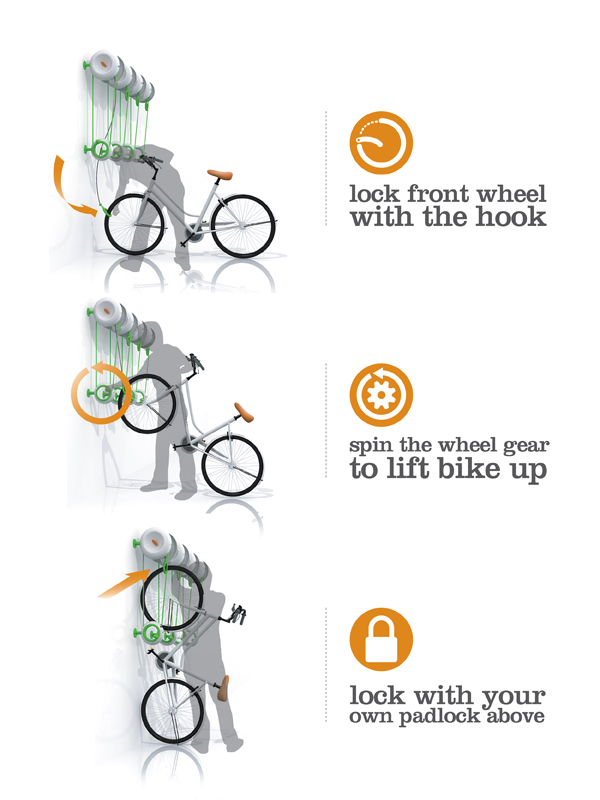 lock front wheel with the hook

spin the wheel gear to lift bike up

lock with your own padlock above