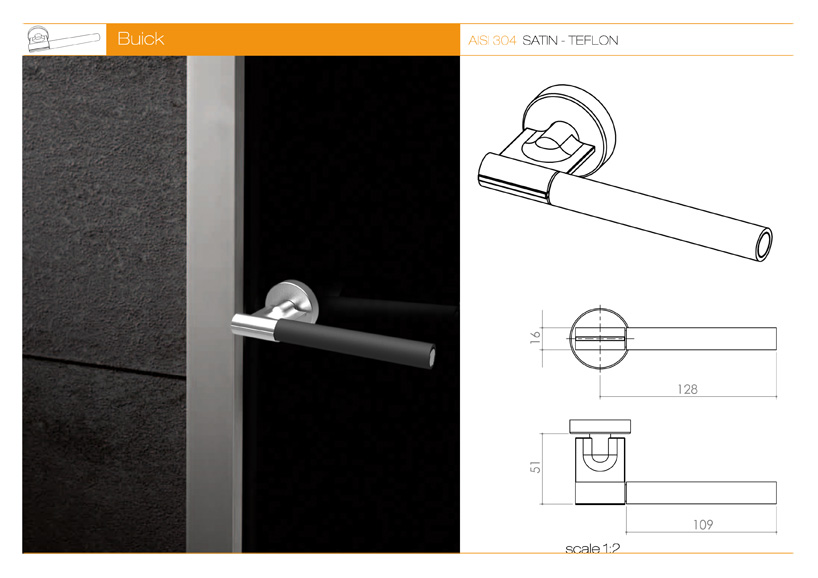 Buick

AISI 304 SATIN - TEFLON

16

128

51

109

scale 1:2