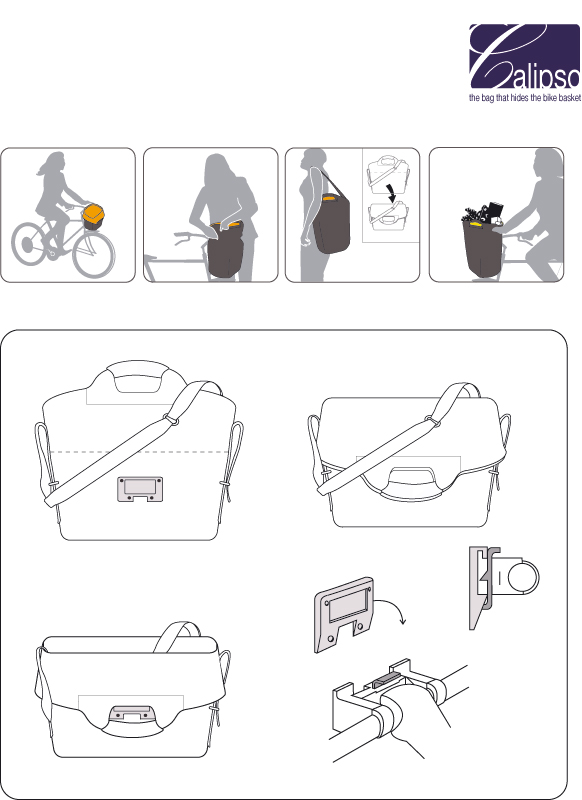 Calipso
the bag that hides the bike basket