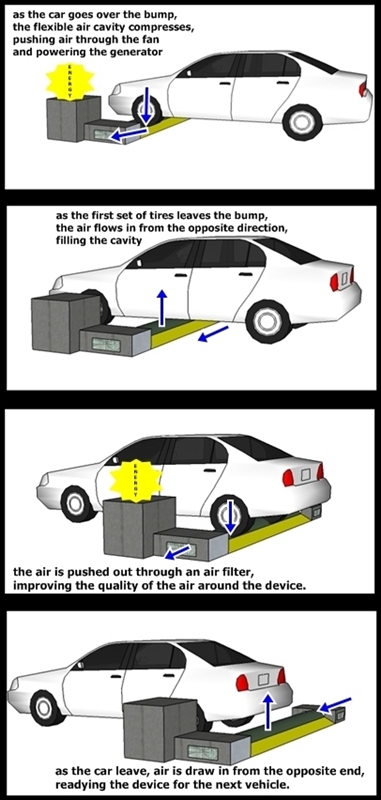 as the car goes over the bump, the flexible air cavity compresses, pushing air through the fan and powering the generator

ENERGY

as the first set of tires leaves the bump, the air flows in from the opposite direction, filling the cavity

ENERGY

the air is pushed out through an air filter, improving the quality of the air around the device.

as the car leave, air is draw in from the opposite end, readying the device for the next vehicle.