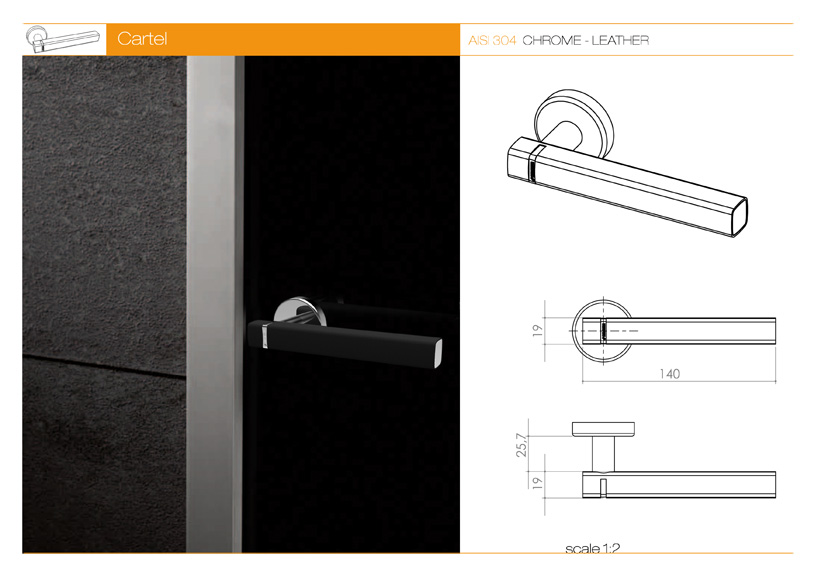 Cartel

AISI 304 CHROME - LEATHER

19

140

25,7

19

scale 1:2