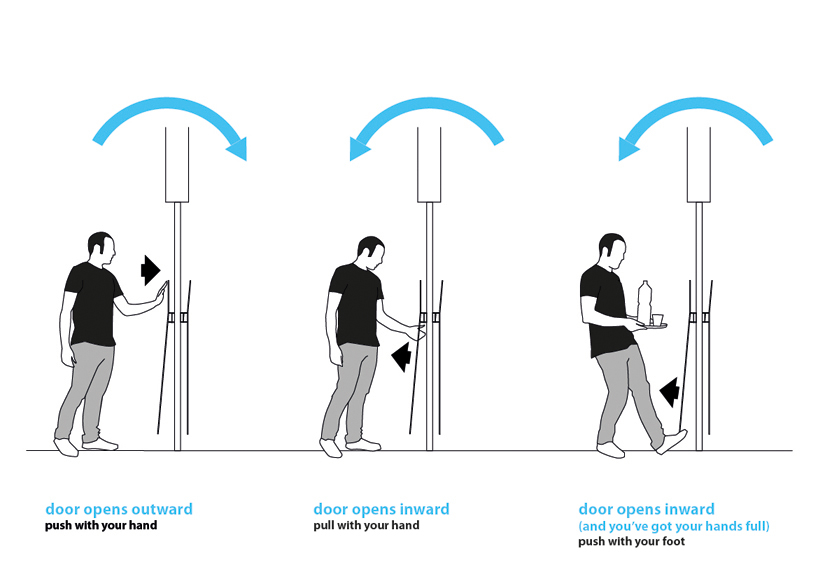 door opens outward
push with your hand

door opens inward
pull with your hand

door opens inward
(and you've got your hands full)
push with your foot