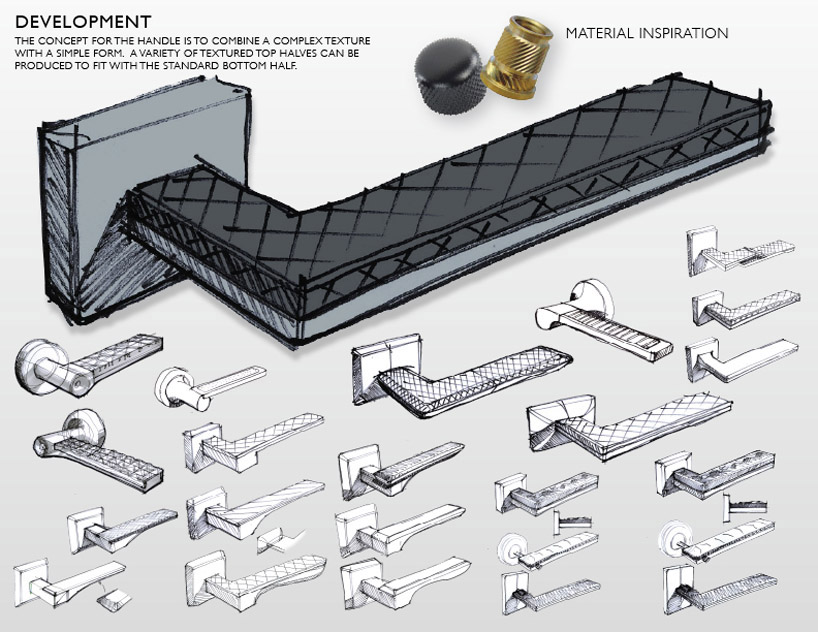 DEVELOPMENT

THE CONCEPT FOR THE HANDLE IS TO COMBINE A COMPLEX TEXTURE WITH A SIMPLE FORM. A VARIETY OF TEXTURED TOP HALVES CAN BE PRODUCED TO FIT WITH THE STANDARD BOTTOM HALF.

MATERIAL INSPIRATION